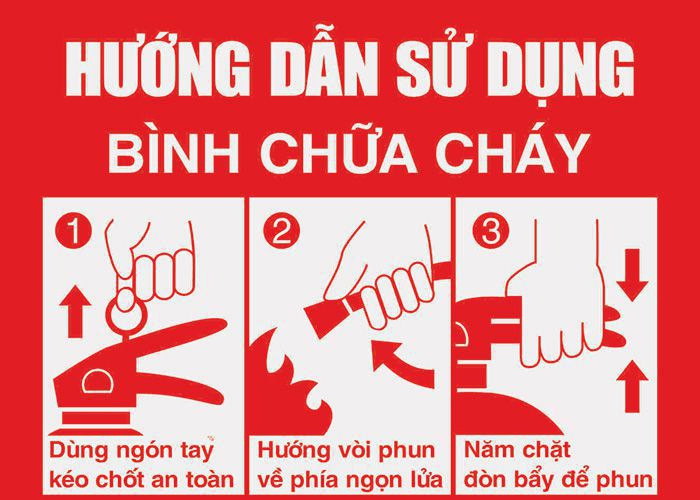 HƯỚNG DẪN SỬ DỤNG
BÌNH CHỮA CHÁY

1
Dùng ngón tay kéo chốt an toàn

2
Hướng vòi phun về phía ngọn lửa

3
Năm chặt đòn bẩy để phun