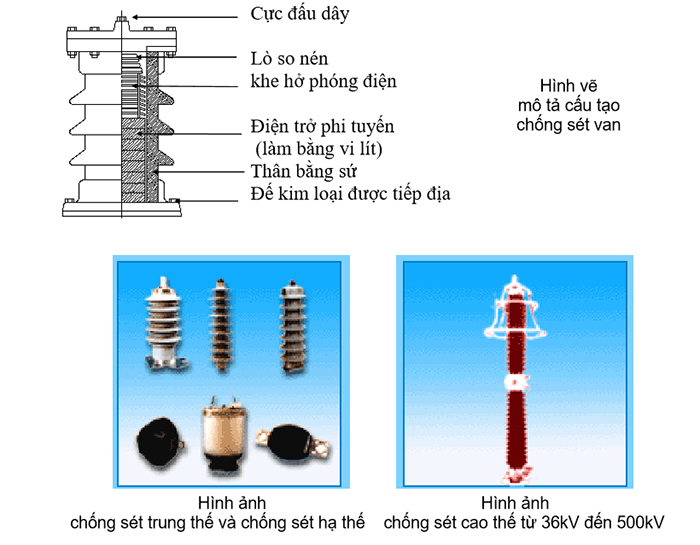 Cực đấu dây
Lò so nén
khe hở phóng điện
Điện trở phi tuyến
(làm bằng vi lít)
Thân bằng sứ
Đế kim loại được tiếp địa

Hình vẽ
mô tả cấu tạo
chống sét van

Hình ảnh
chống sét trung thế và chống sét hạ thế

Hình ảnh
chống sét cao thế từ 36kV đến 500kV