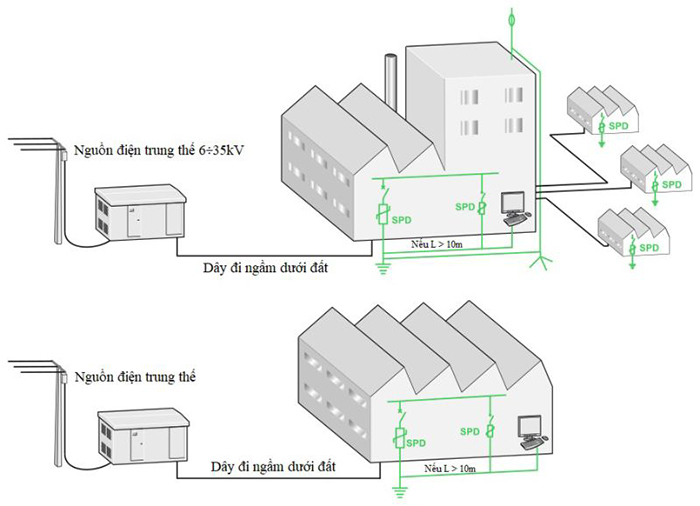 Nguồn điện trung thế 6÷35kV

SPD

SPD

SPD

SPD

SPD

Nếu L > 10m

Dây đi ngầm dưới đất

Nguồn điện trung thế

SPD

SPD

Nếu L > 10m

Dây đi ngầm dưới đất