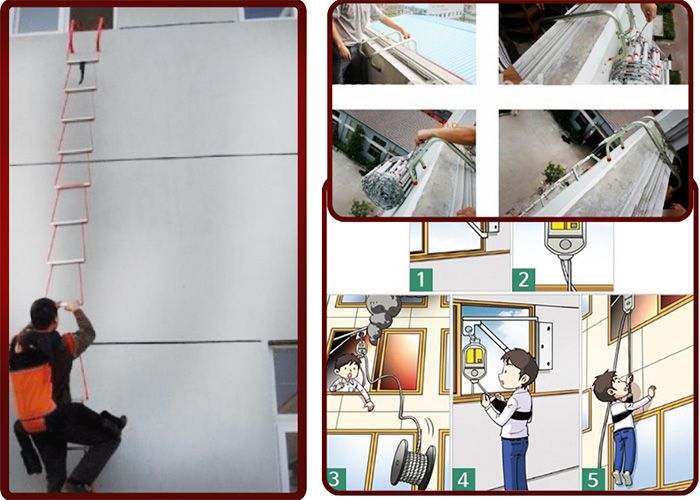 1
2
3
4
5