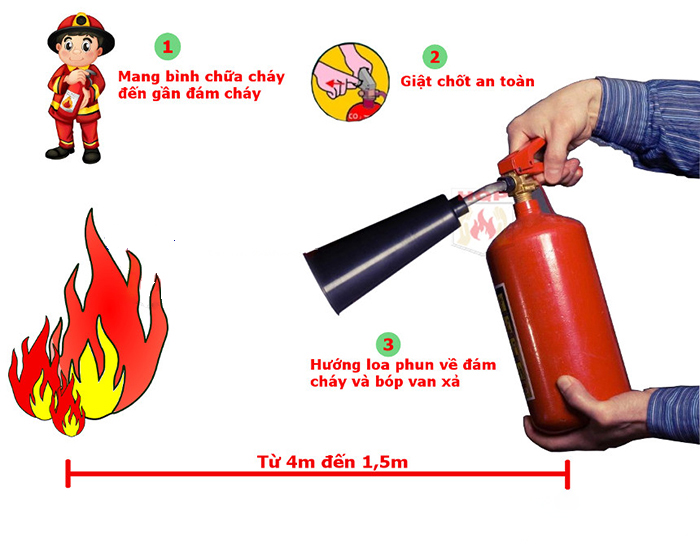 1
Mang bình chữa cháy đến gần đám cháy

2
Giật chốt an toàn

3
Hướng loa phun về đám cháy và bóp van xả

Từ 4m đến 1,5m